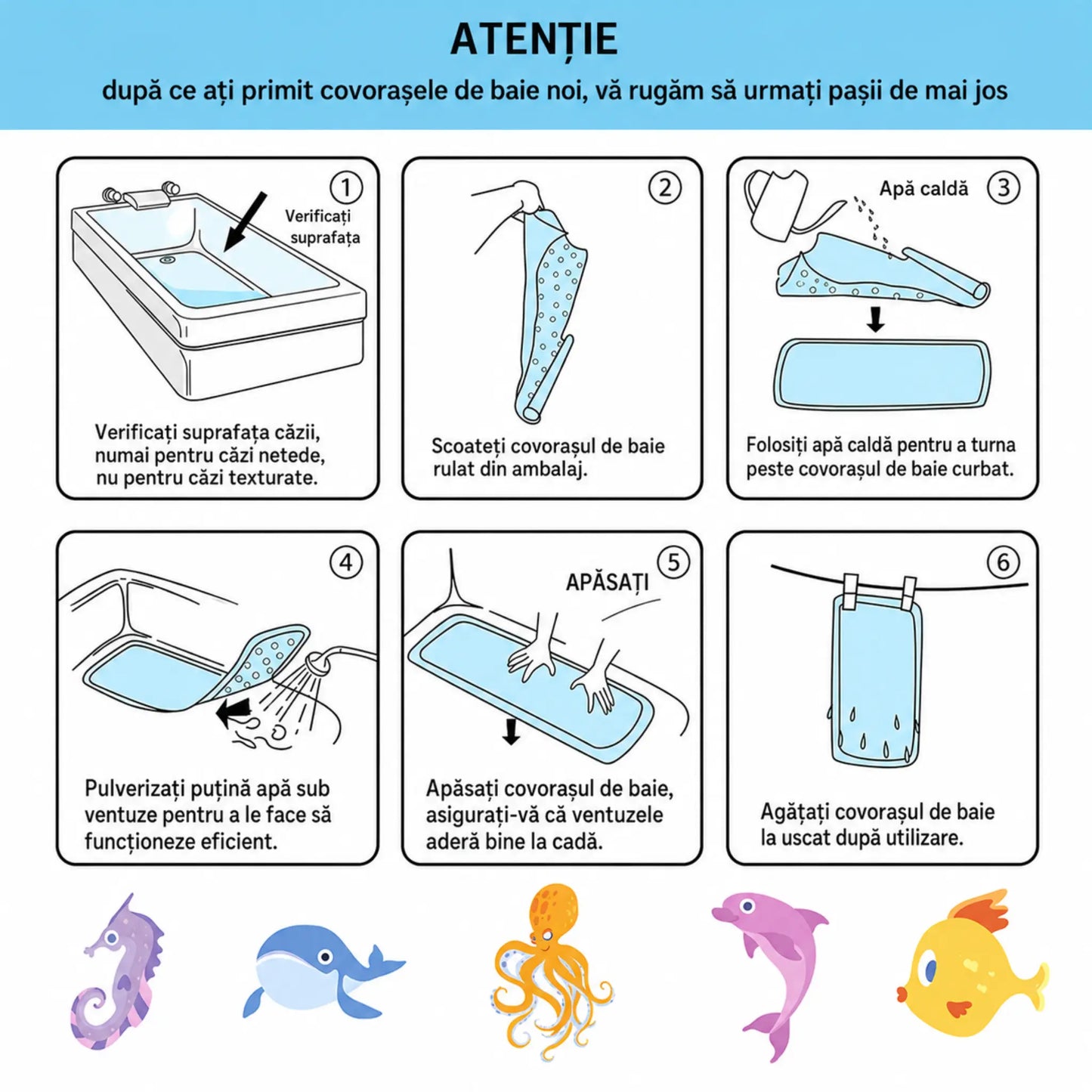 ATENȚIE

după ce ați primit covorașele de baie noi, vă rugăm să urmați pașii de mai jos

1

Verificați suprafața

Verificați suprafața căzii, numai pentru căzi netede, nu pentru căzi texturate.

2

Scoateți covorașul de baie rulat din ambalaj.

Apă caldă 3

Folosiți apă caldă pentru a turna peste covorașul de baie curbat.

4

Pulverizați puțină apă sub ventuze pentru a le face să funcționeze eficient.

APĂSAȚI 5

Apăsați covorașul de baie, asigurați-vă că ventuzele aderă bine la cadă.

6

Agățați covorașul de baie la uscat după utilizare.