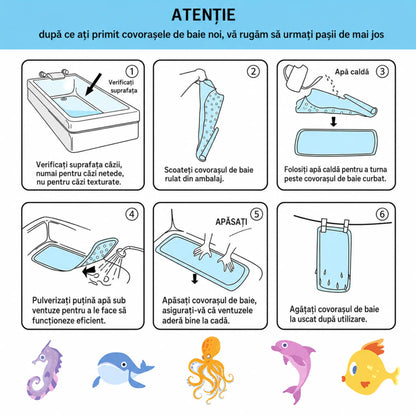 ATENȚIE

după ce ați primit covorașele de baie noi, vă rugăm să urmați pașii de mai jos

1

Verificați suprafața

Verificați suprafața căzii, numai pentru căzi netede, nu pentru căzi texturate.

2

Scoateți covorașul de baie rulat din ambalaj.

3

Apă caldă

Folosiți apă caldă pentru a turna peste covorașul de baie curbat.

4

Pulverizați puțină apă sub ventuze pentru a le face să funcționeze eficient.

5

APĂSAȚI

Apăsați covorașul de baie, asigurați-vă că ventuzele aderă bine la cadă.

6

Agățați covorașul de baie la uscat după utilizare.